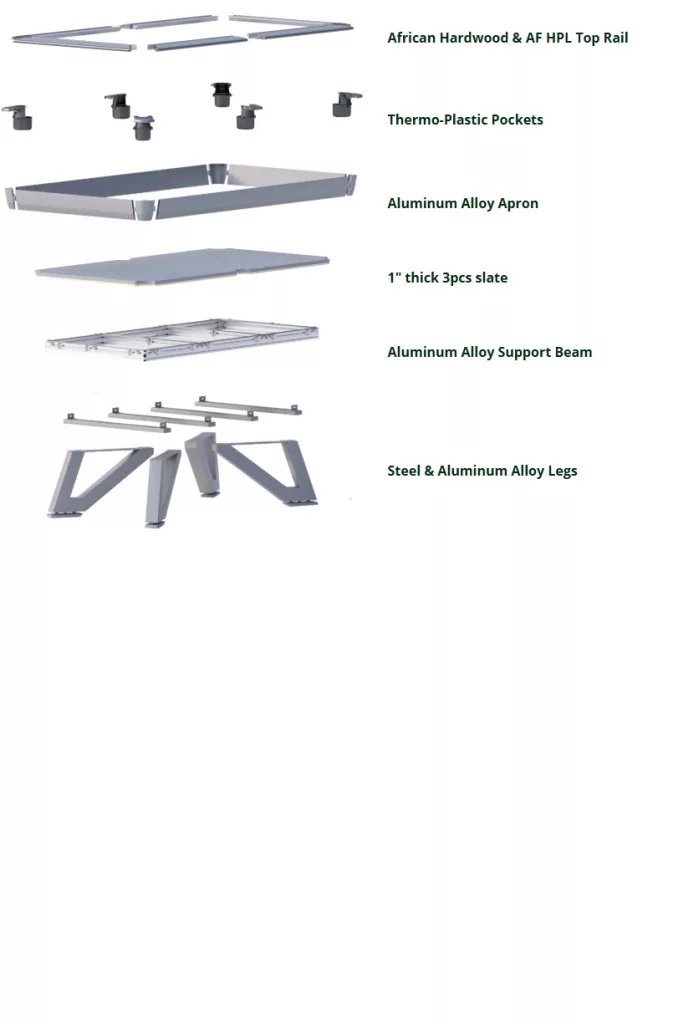 African Hardwood & AF HPL Top Rail

Thermo-Plastic Pockets

Aluminum Alloy Apron

1" thick 3pcs slate

Aluminum Alloy Support Beam

Steel & Aluminum Alloy Legs