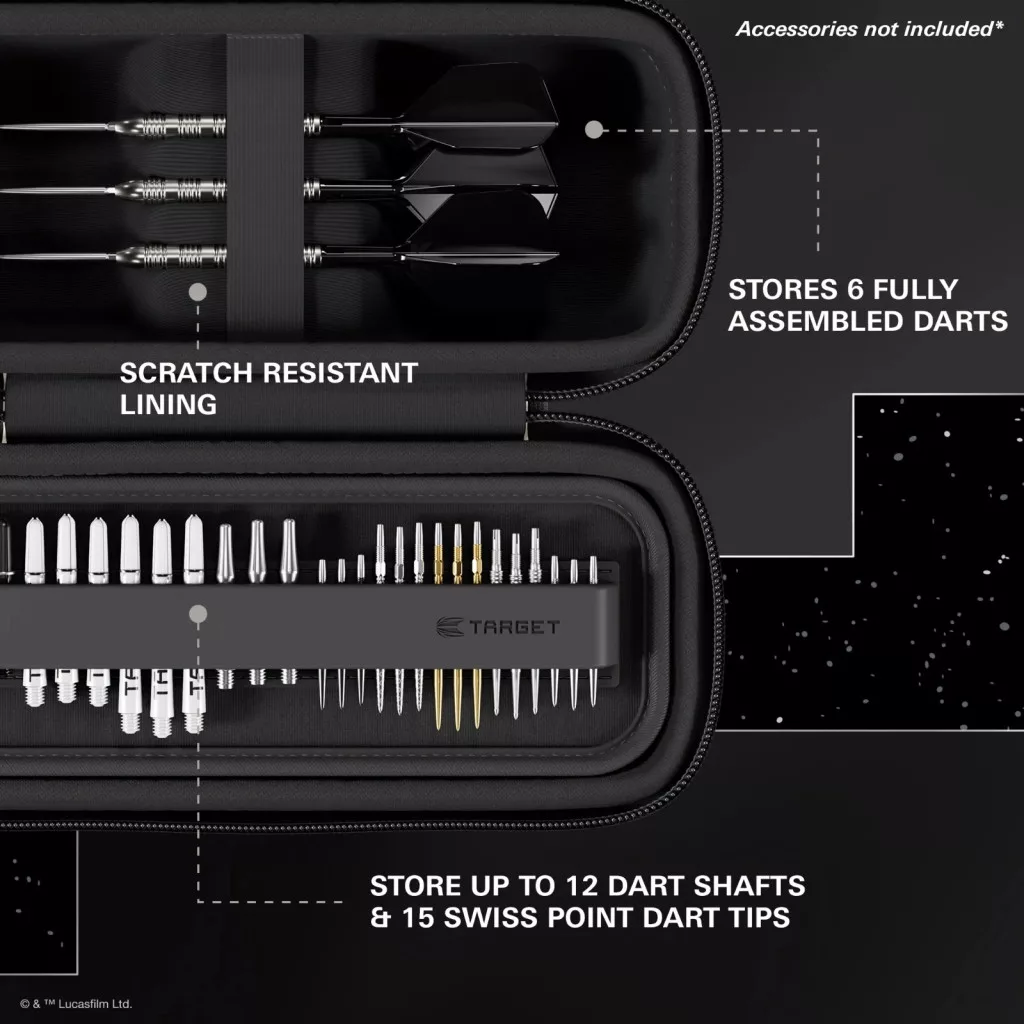 Accessories not included*

STORES 6 FULLY ASSEMBLED DARTS

SCRATCH RESISTANT LINING

TARGET

STORE UP TO 12 DART SHAFTS & 15 SWISS POINT DART TIPS

© & ™ Lucasfilm Ltd.